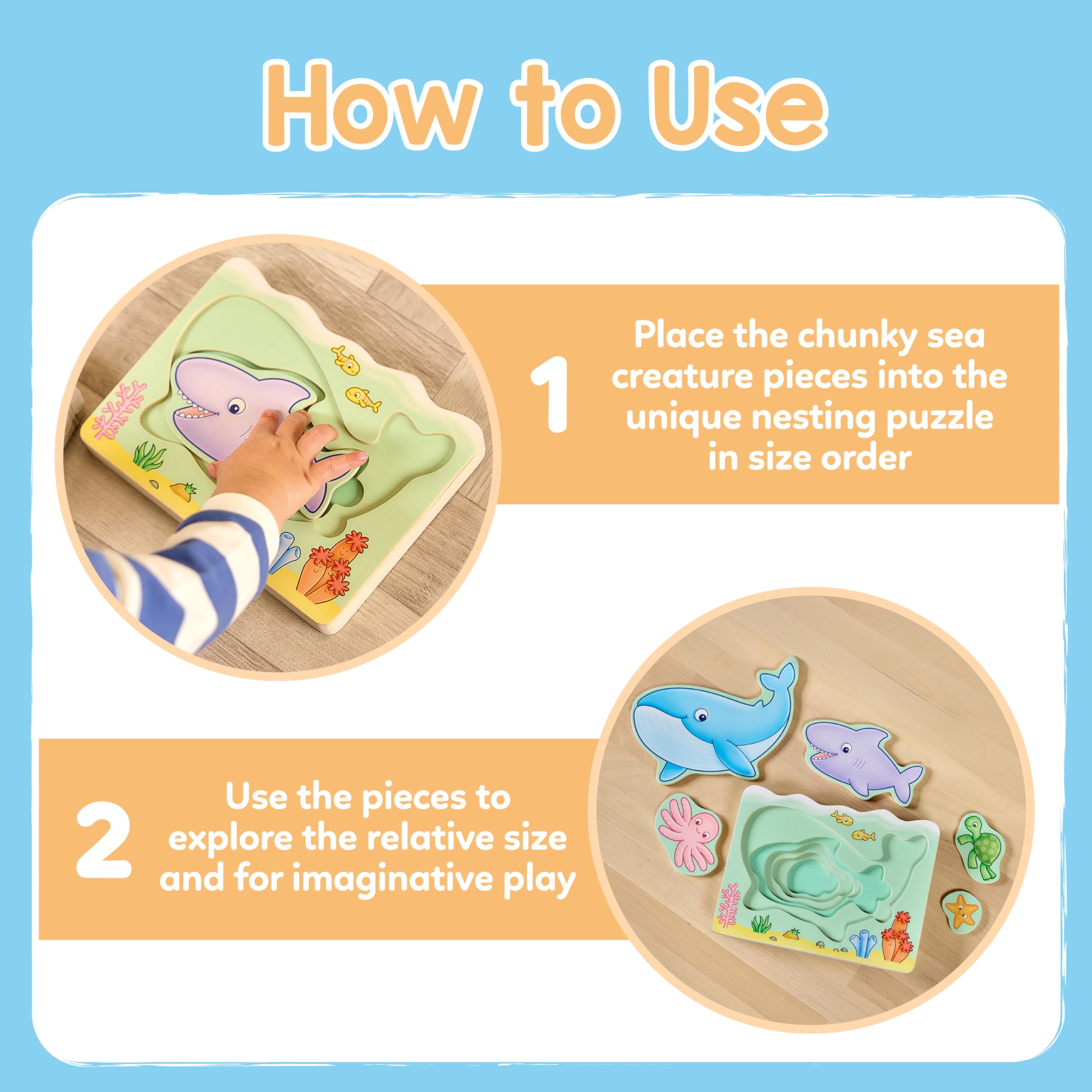 How to Use

1 Place the chunky sea creature pieces into the unique nesting puzzle in size order

2 Use the pieces to explore the relative size and for imaginative play