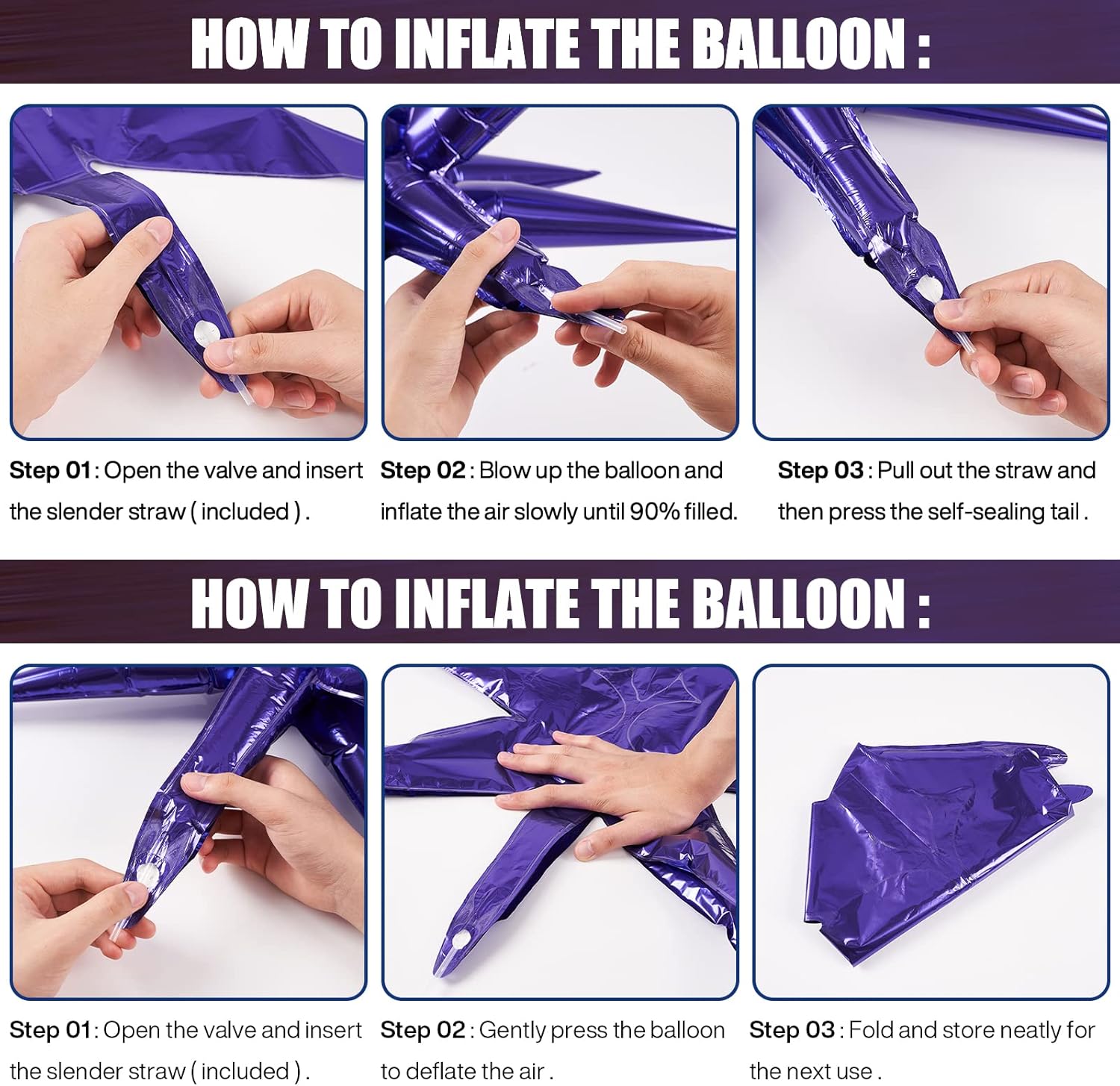 HOW TO INFLATE THE BALLOON :

Step 01 : Open the valve and insert the slender straw ( included ) .

Step 02 : Blow up the balloon and inflate the air slowly until 90% filled.

Step 03 : Pull out the straw and then press the self-sealing tail .

HOW TO INFLATE THE BALLOON :

Step 01 : Open the valve and insert the slender straw ( included ) .

Step 02 : Gently press the balloon to deflate the air .

Step 03 : Fold and store neatly for the next use .