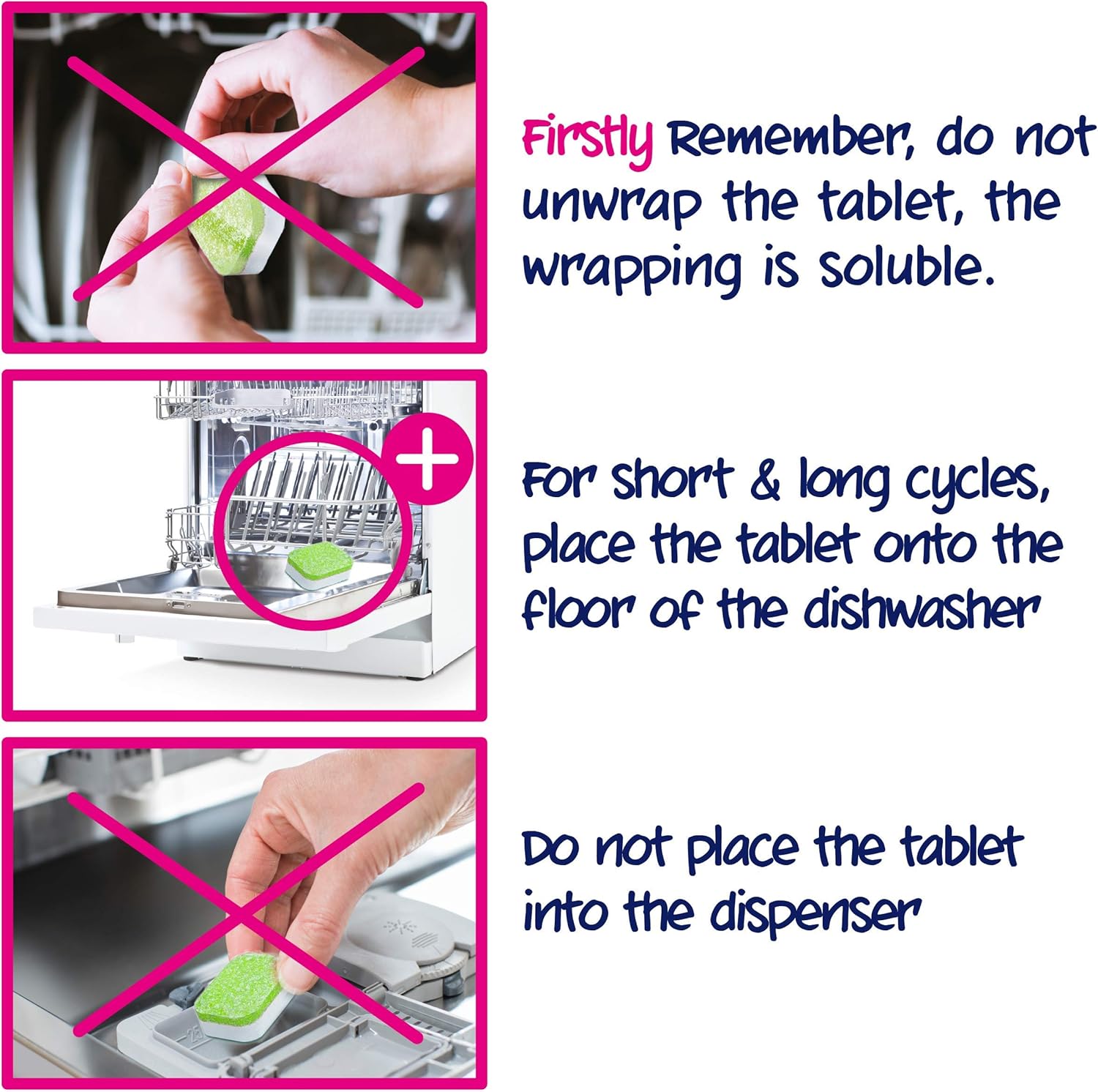 Firstly Remember, do not unwrap the tablet, the wrapping is soluble.

For short & long cycles, place the tablet onto the floor of the dishwasher

Do not place the tablet into the dispenser