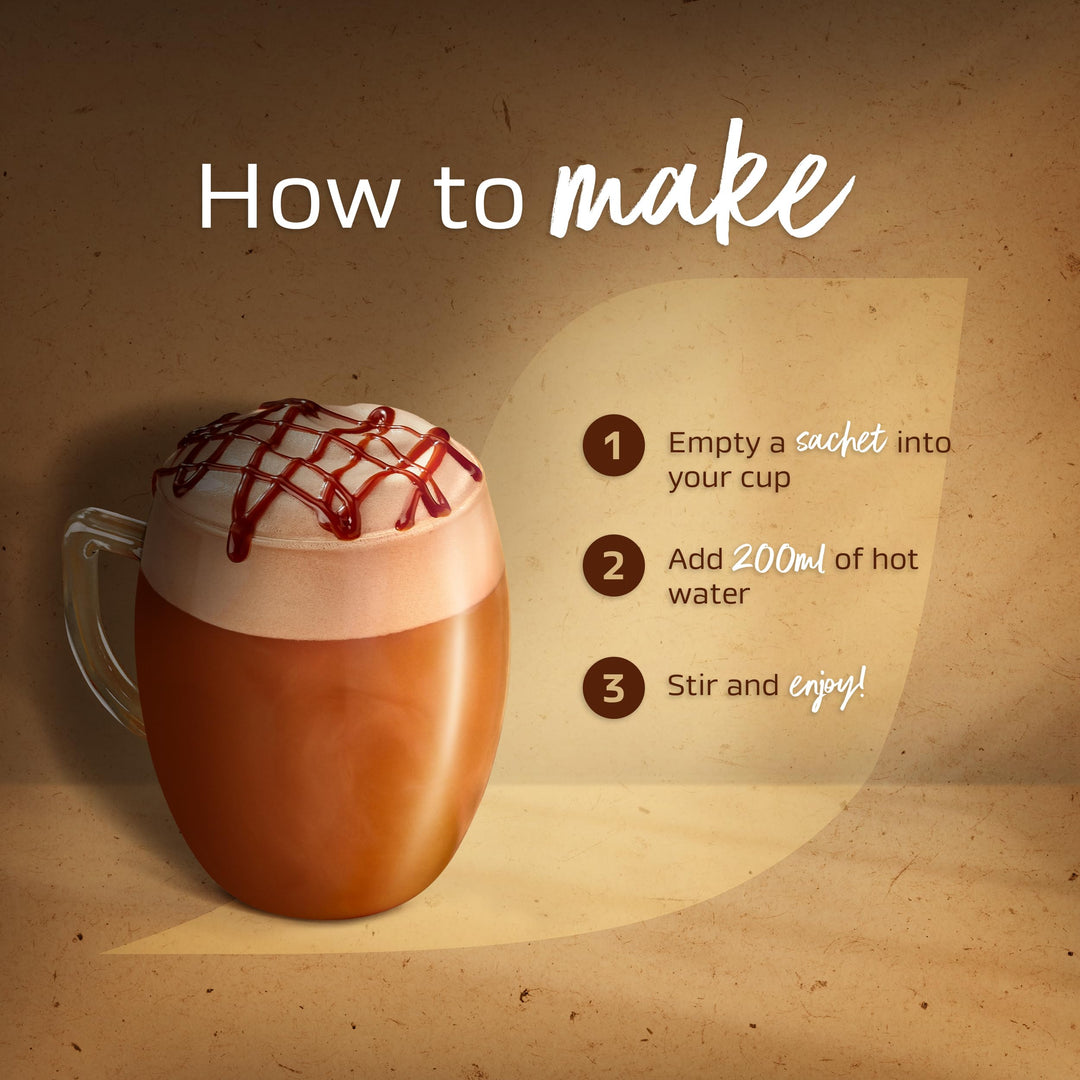 How to make

1 Empty a sachet into your cup

2 Add 200ml of hot water

3 Stir and enjoy!