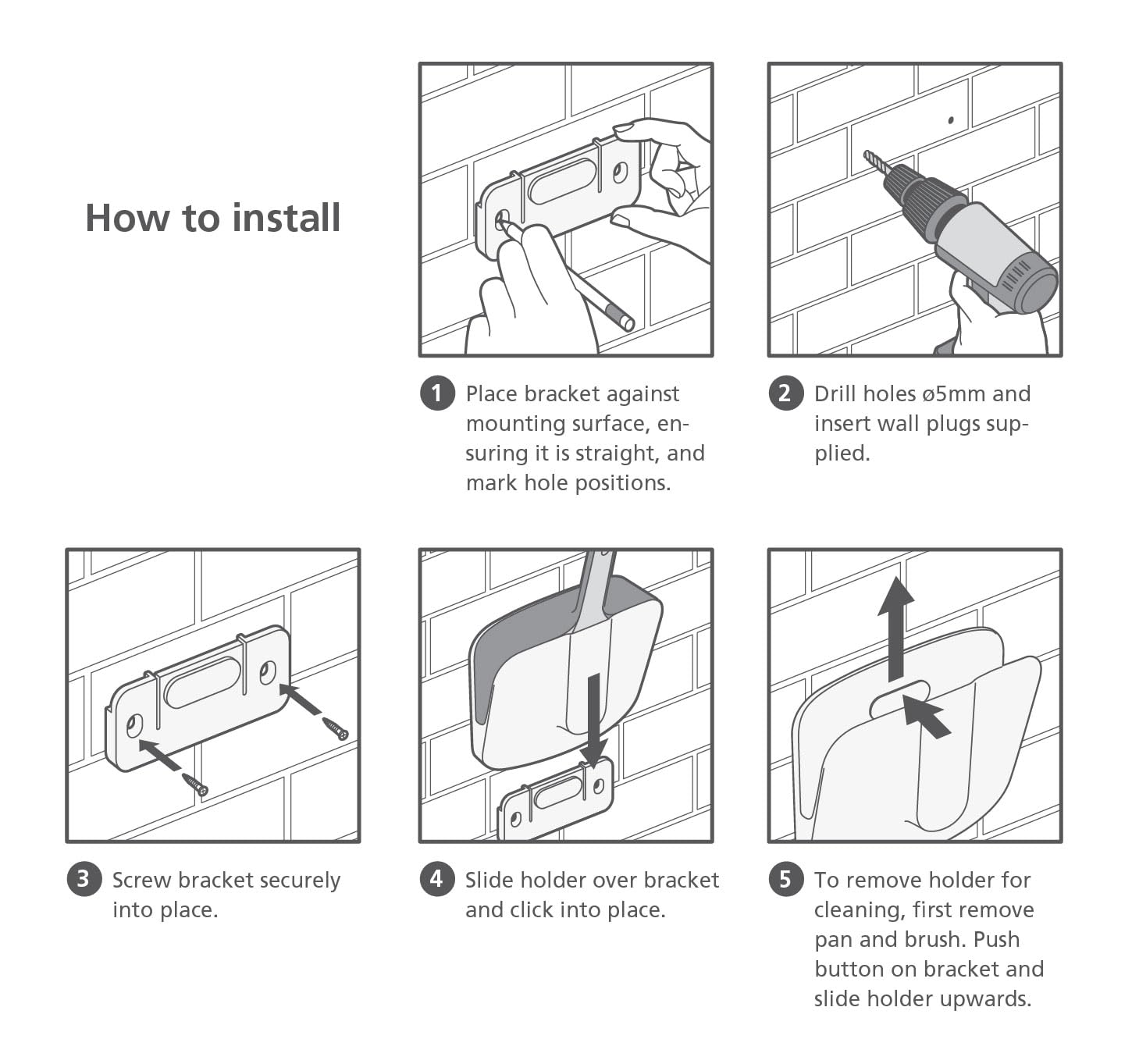 How to install

1 Place bracket against mounting surface, ensuring it is straight, and mark hole positions.

2 Drill holes ø5mm and insert wall plugs supplied.

3 Screw bracket securely into place.

4 Slide holder over bracket and click into place.

5 To remove holder for cleaning, first remove pan and brush. Push button on bracket and slide holder upwards.