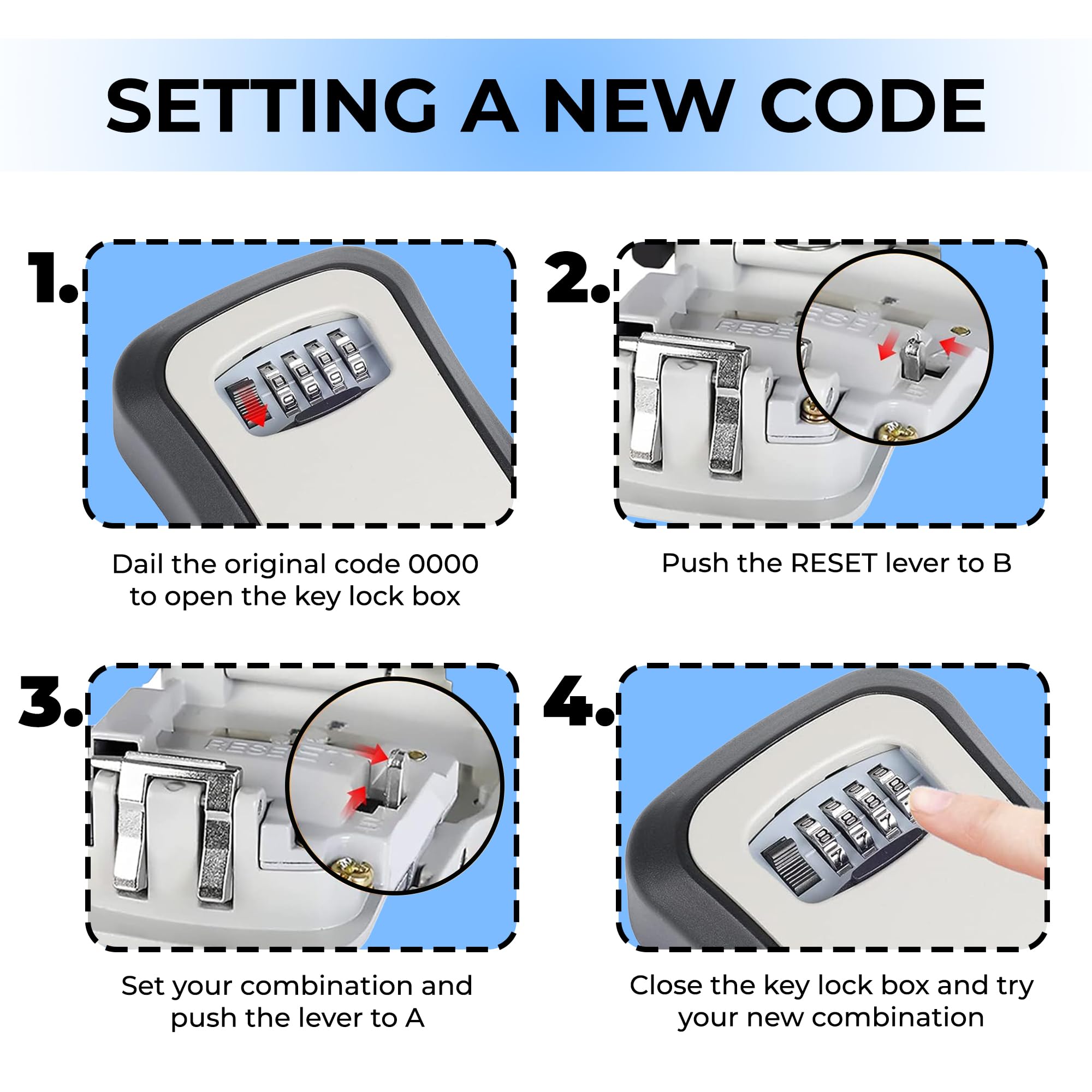 SETTING A NEW CODE

1.

Dail the original code 0000 to open the key lock box

2.

RESET

Push the RESET lever to B

3.

RESET

Set your combination and push the lever to A

4.

Close the key lock box and try your new combination