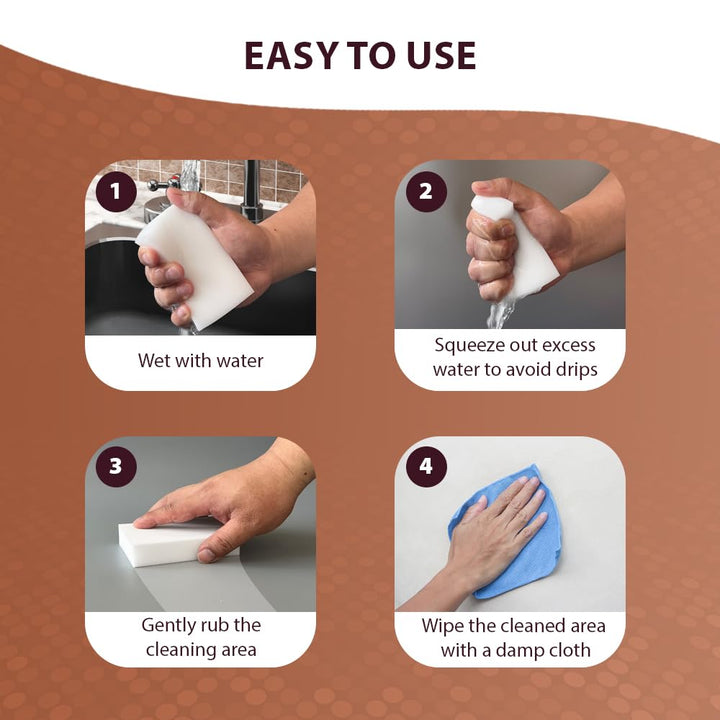 EASY TO USE

1

Wet with water

2

Squeeze out excess water to avoid drips

3

Gently rub the cleaning area

4

Wipe the cleaned area with a damp cloth