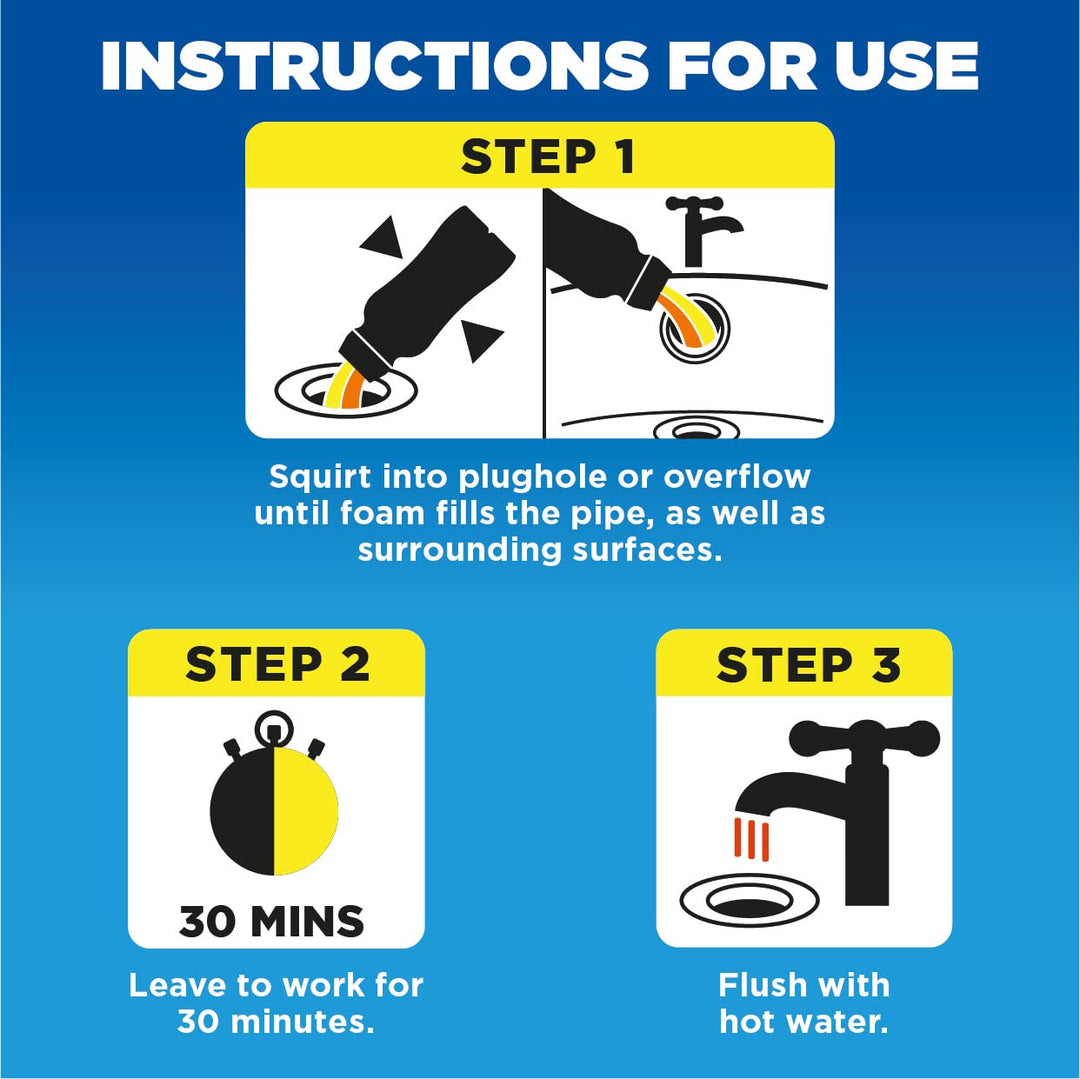 INSTRUCTIONS FOR USE

STEP 1

Squirt into plughole or overflow until foam fills the pipe, as well as surrounding surfaces.

STEP 2

30 MINS

Leave to work for 30 minutes.

STEP 3

Flush with hot water.