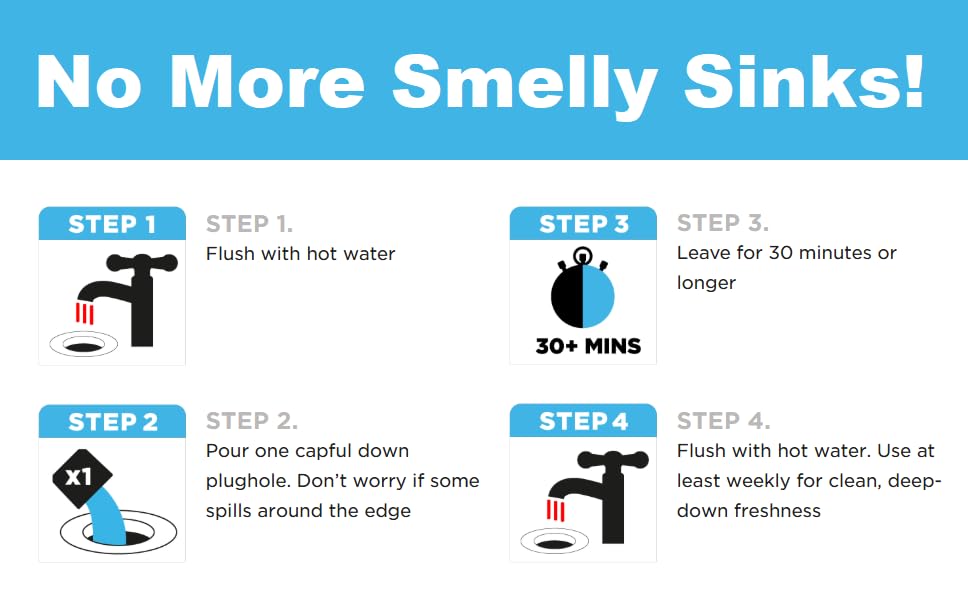 No More Smelly Sinks!

STEP 1

STEP 1.
Flush with hot water

STEP 2

X1

STEP 2.
Pour one capful down plughole. Don't worry if some spills around the edge

STEP 3

30+ MINS

STEP 3.
Leave for 30 minutes or longer

STEP 4

STEP 4.
Flush with hot water. Use at least weekly for clean, deep-down freshness